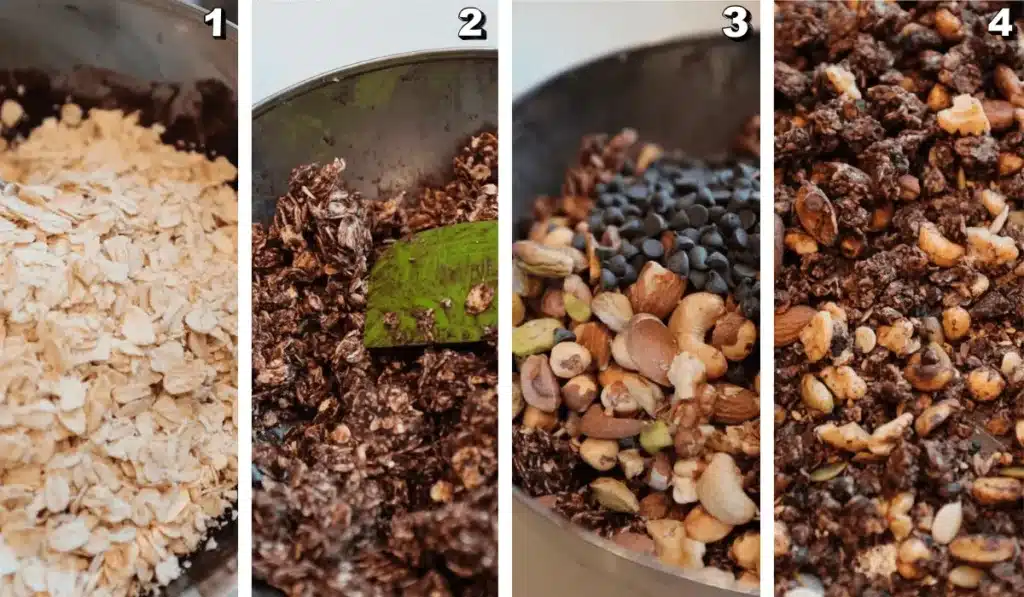 1
2
3
4